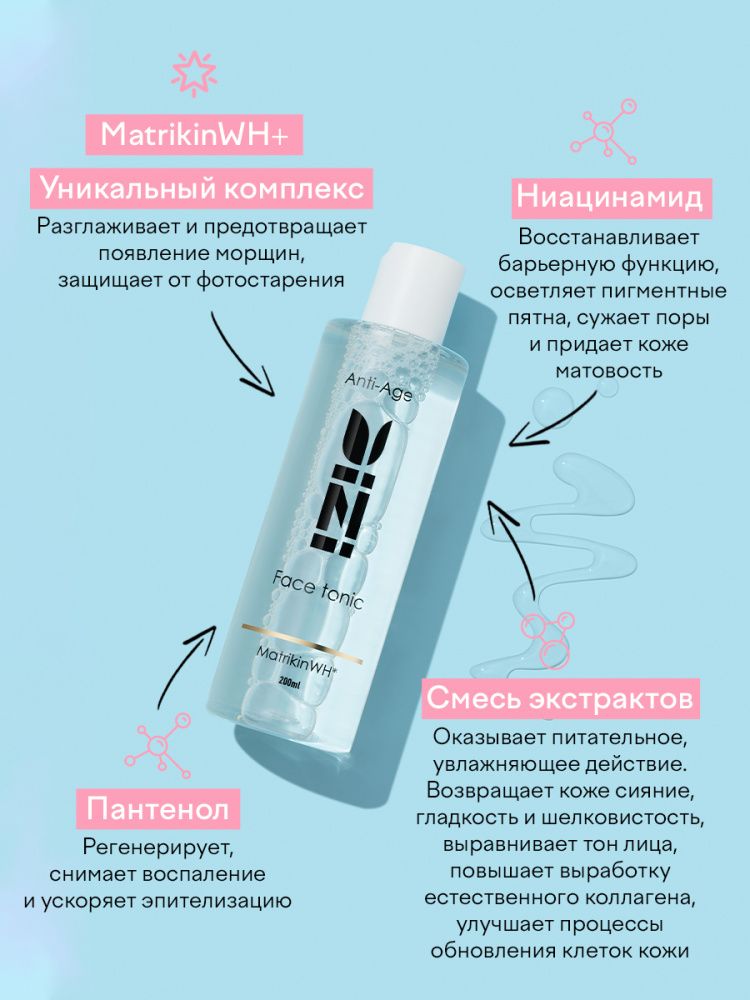 MatrikinWH+

Уникальный комплекс

Разглаживает и предотвращает появление морщин, защищает от фотостарения

Ниацинамид

Восстанавливает барьерную функцию, осветляет пигментные пятна, сужает поры и придает коже матовость

Anti-Age

Face tonic

MatrikinWH+

200ml

Смесь экстрактов

Оказывает питательное, увлажняющее действие. Возвращает коже сияние, гладкость и шелковистость, выравнивает тон лица, повышает выработку естественного коллагена, улучшает процессы обновления клеток кожи

Пантенол

Регенерирует, снимает воспаление и ускоряет эпителизацию